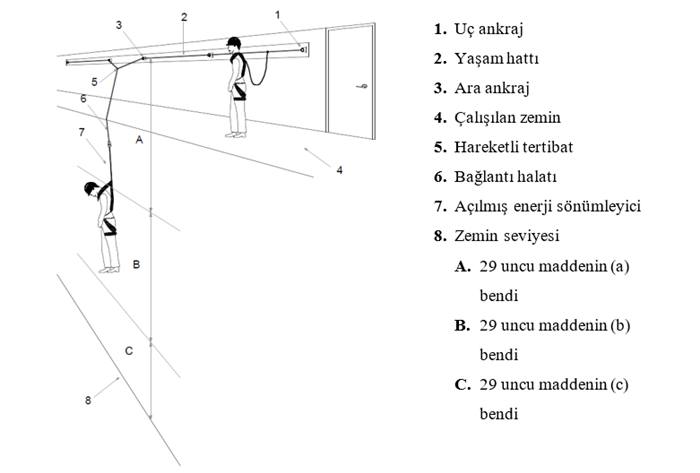 3
2
1
5
6
7
A
4
B
C
8

1. Uç ankraj
2. Yaşam hattı
3. Ara ankraj
4. Çalışılan zemin
5. Hareketli tertibat
6. Bağlantı halatı
7. Açılmış enerji sönümleyici
8. Zemin seviyesi
A. 29 uncu maddenin (a) bendi
B. 29 uncu maddenin (b) bendi
C. 29 uncu maddenin (c) bendi